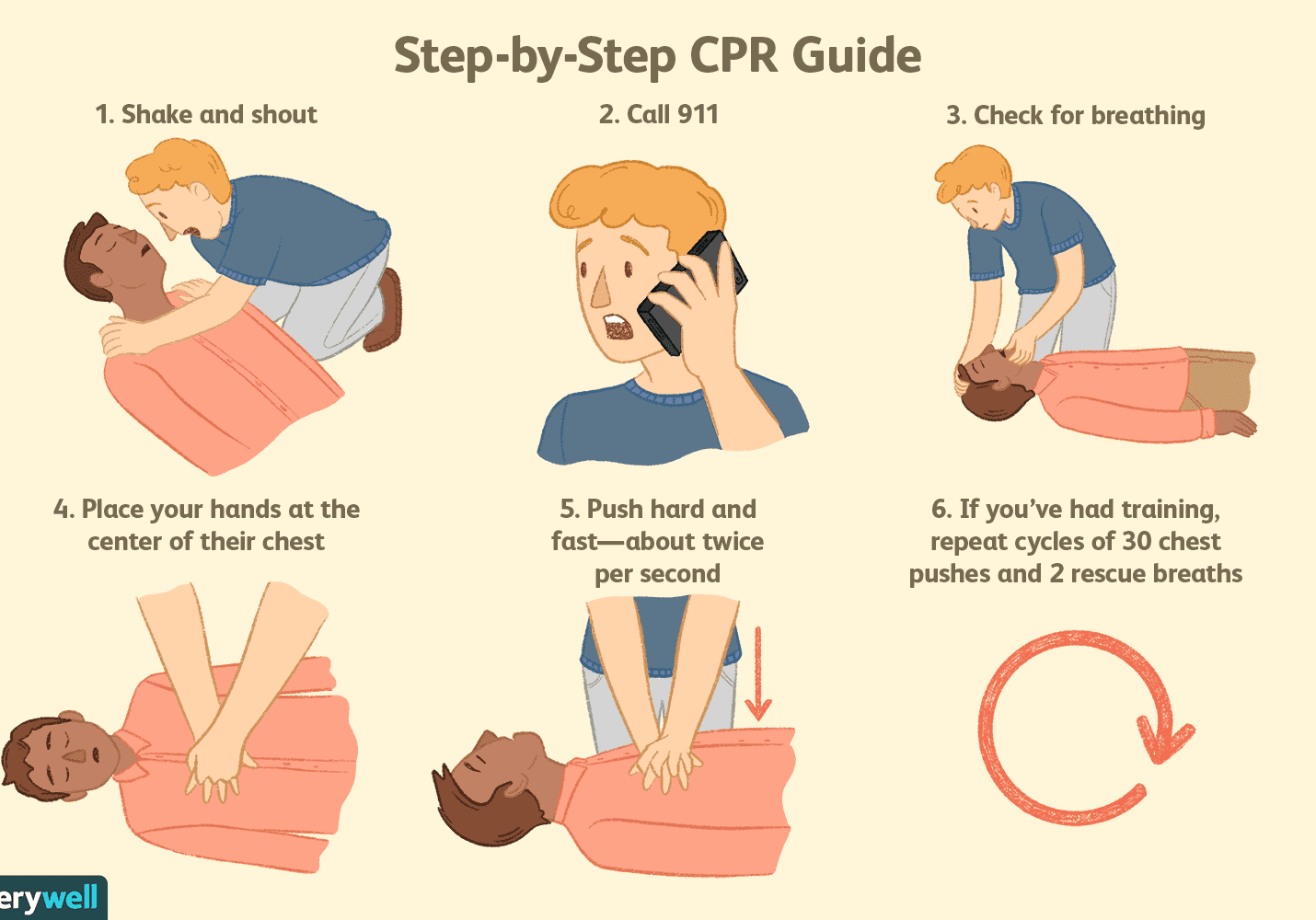 Step-by-Step CPR Guide

1. Shake and shout

2. Call 911

3. Check for breathing

4. Place your hands at the center of their chest

5. Push hard and fast—about twice per second

6. If you've had training, repeat cycles of 30 chest pushes and 2 rescue breaths

erywell